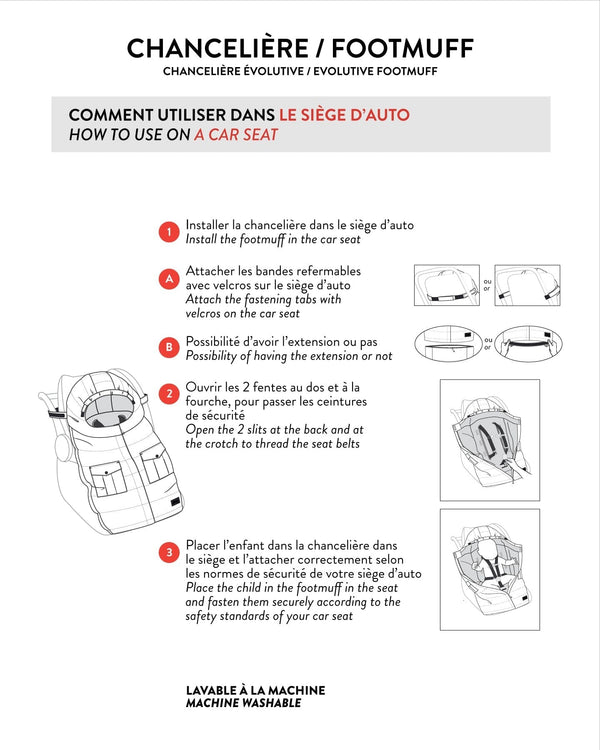 CHANCELIÈRE / FOOTMUFF
CHANCELIÈRE ÉVOLUTIVE / EVOLUTIVE FOOTMUFF

COMMENT UTILISER DANS LE SIÈGE D'AUTO
HOW TO USE ON A CAR SEAT

1 Installer la chancelière dans le siège d'auto
Install the footmuff in the car seat

A Attacher les bandes refermables avec velcros sur le siège d'auto
Attach the fastening tabs with velcros on the car seat

ou
or

B Possibilité d'avoir l'extension ou pas
Possibility of having the extension or not

ou
or

2 Ouvrir les 2 fentes au dos et à la fourche, pour passer les ceintures de sécurité
Open the 2 slits at the back and at the crotch to thread the seat belts

3 Placer l'enfant dans la chancelière dans le siège et l'attacher correctement selon les normes de sécurité de votre siège d'auto
Place the child in the footmuff in the seat and fasten them securely according to the safety standards of your car seat

LAVABLE À LA MACHINE
MACHINE WASHABLE